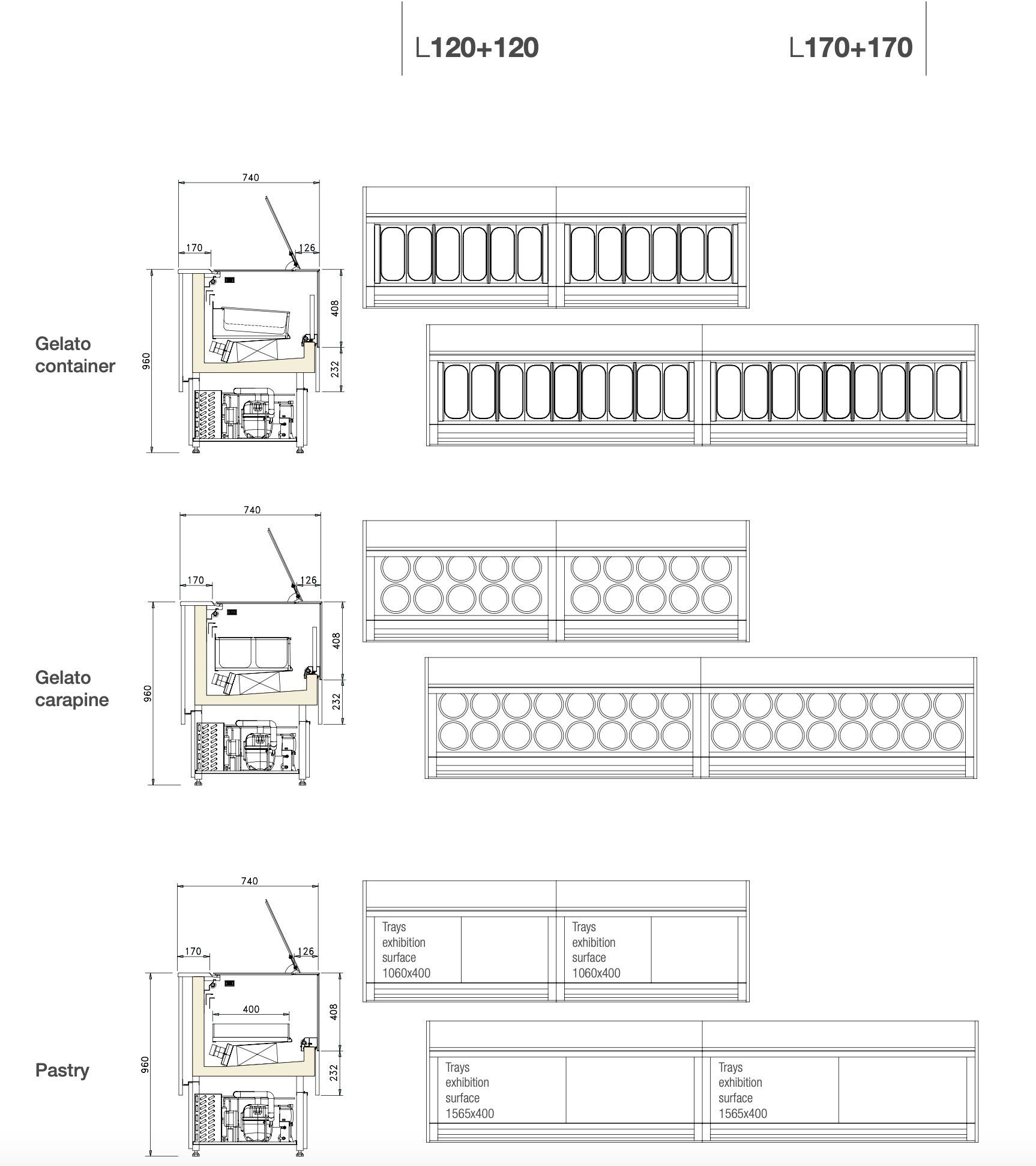 L120+120

L170+170

Gelato container

740

170

126

960

408

232

Gelato carapine

740

170

126

960

408

232

Pastry

740

170

126

400

960

408

232

Trays exhibition surface 1060x400

Trays exhibition surface 1060x400

Trays exhibition surface 1565x400

Trays exhibition surface 1565x400