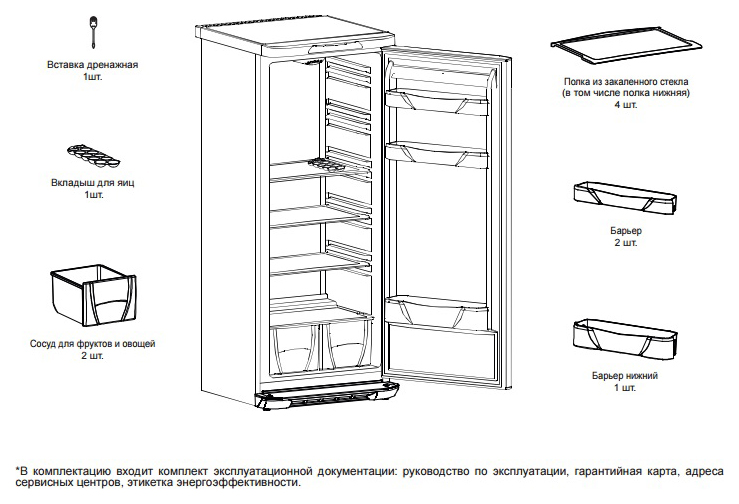 Вставка дренажная
1шт.

Вкладыш для яиц
1шт.

Сосуд для фруктов и овощей
2 шт.

Полка из закаленного стекла
(в том числе полка нижняя)
4 шт.

Барьер
2 шт.

Барьер нижний
1 шт.

*В комплектацию входит комплект эксплуатационной документации: руководство по эксплуатации, гарантийная карта, адреса сервисных центров, этикетка энергоэффективности.